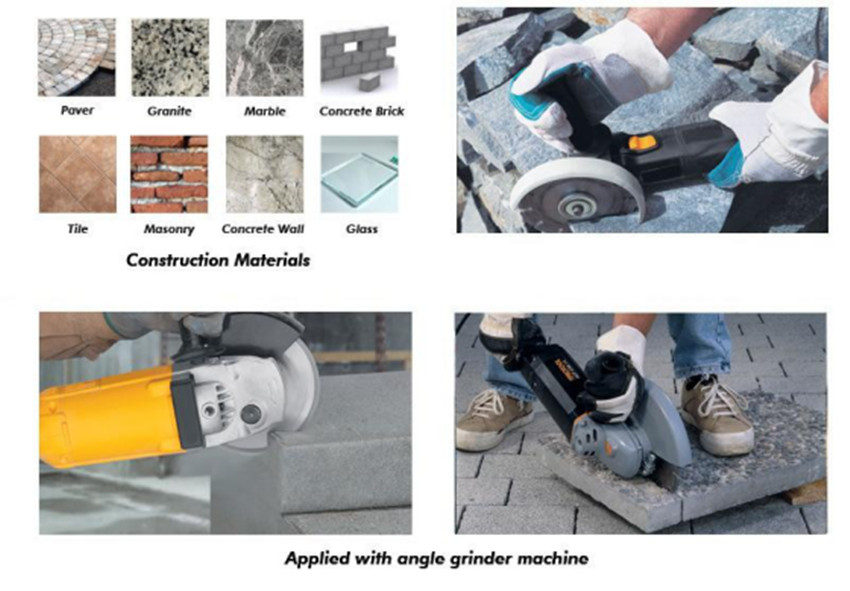 Paver
Granite
Marble
Concrete Brick
Tile
Masonry
Concrete Wall
Glass

Construction Materials

Applied with angle grinder machine